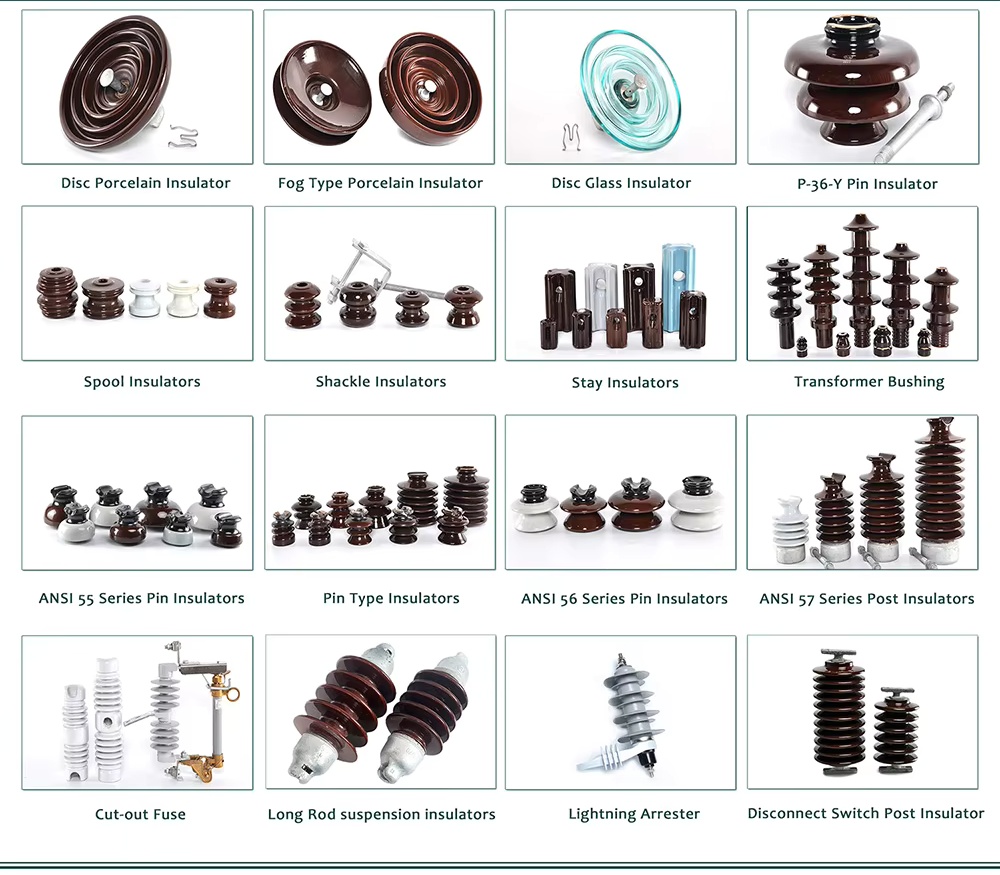 Disc Porcelain Insulator

Fog Type Porcelain Insulator

Disc Glass Insulator

P-36-Y Pin Insulator

Spool Insulators

Shackle Insulators

Stay Insulators

Transformer Bushing

ANSI 55 Series Pin Insulators

Pin Type Insulators

ANSI 56 Series Pin Insulators

ANSI 57 Series Post Insulators

Cut-out Fuse

Long Rod suspension insulators

Lightning Arrester

Disconnect Switch Post Insulator